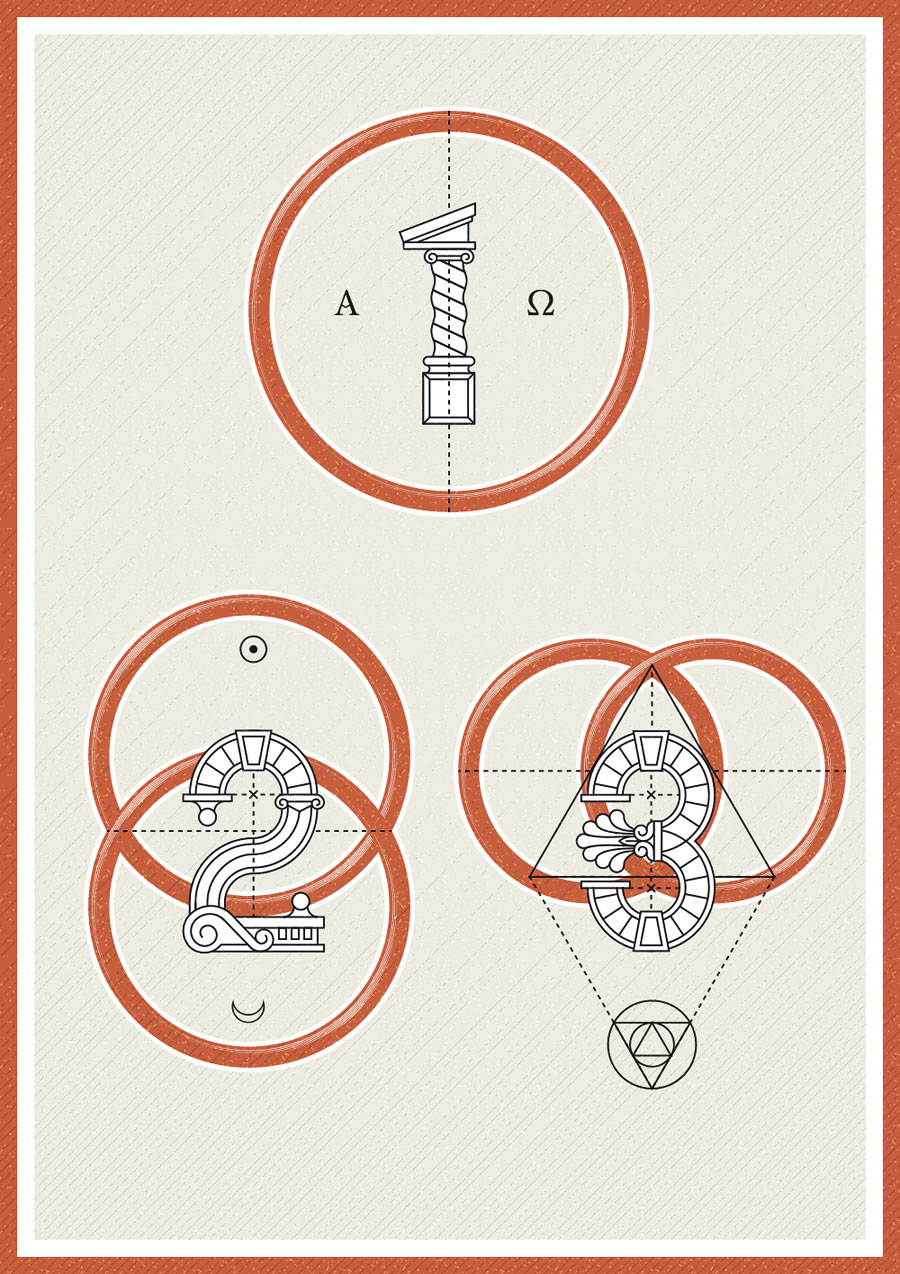 A 1 Ω

2

3